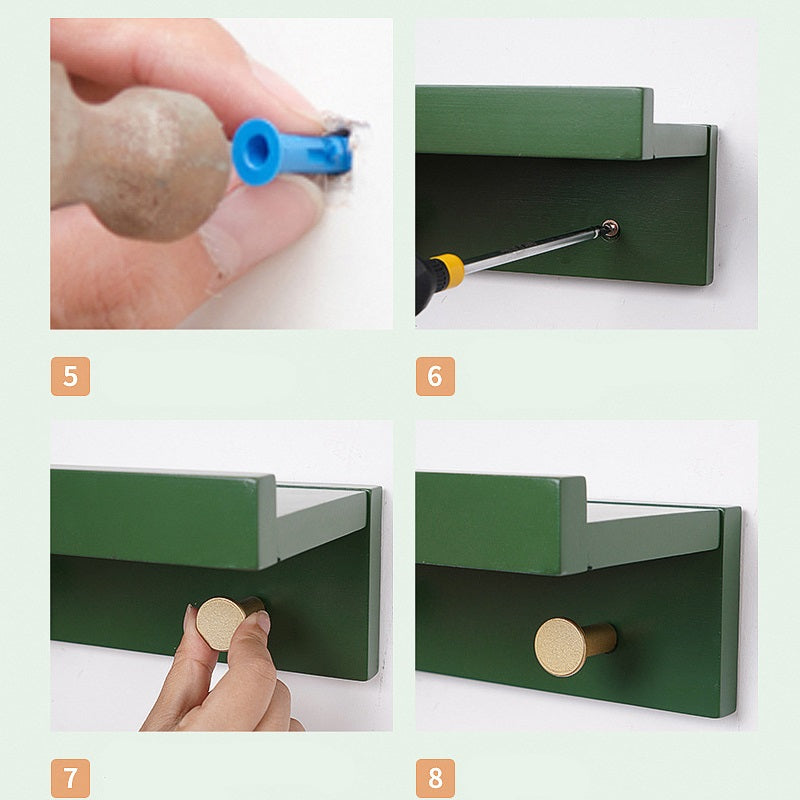 5

6

7

8