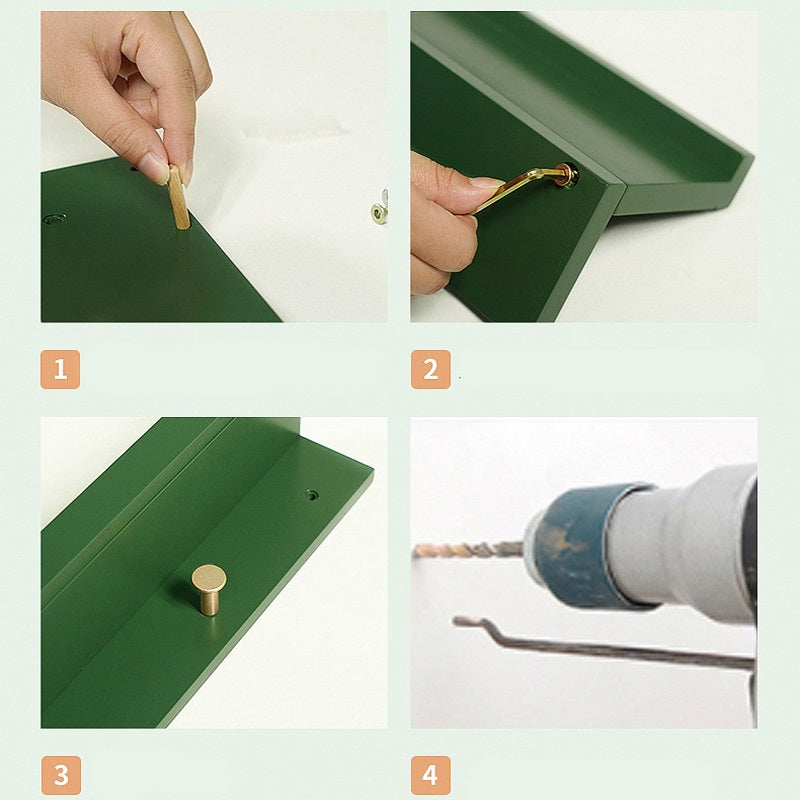 1

2

3

4