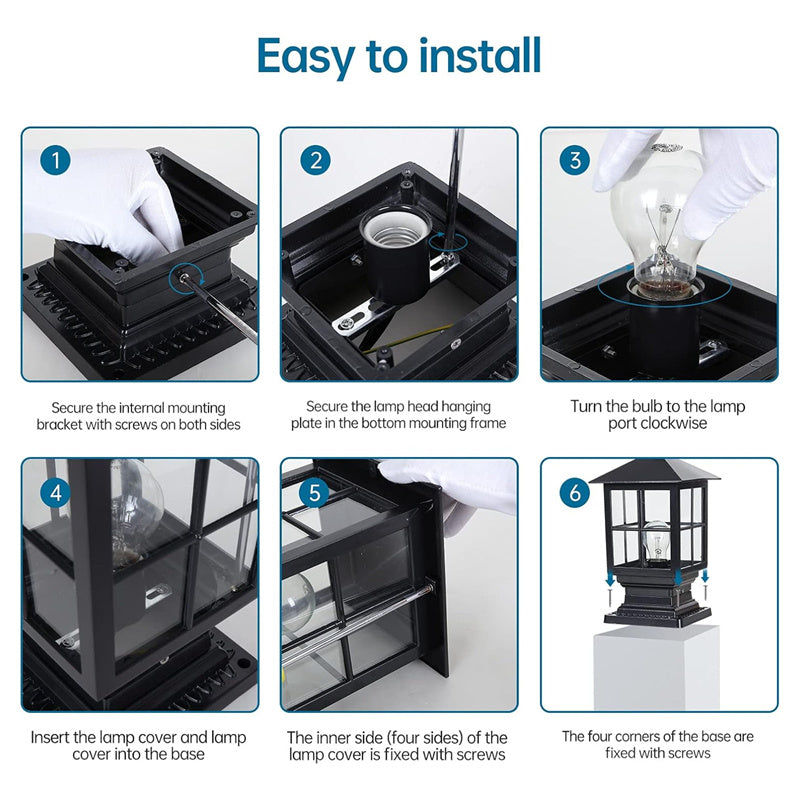 Easy to install

1

Secure the internal mounting bracket with screws on both sides

2

Secure the lamp head hanging plate in the bottom mounting frame

3

Turn the bulb to the lamp port clockwise

4

Insert the lamp cover and lamp cover into the base

5

The inner side (four sides) of the lamp cover is fixed with screws

6

The four corners of the base are fixed with screws