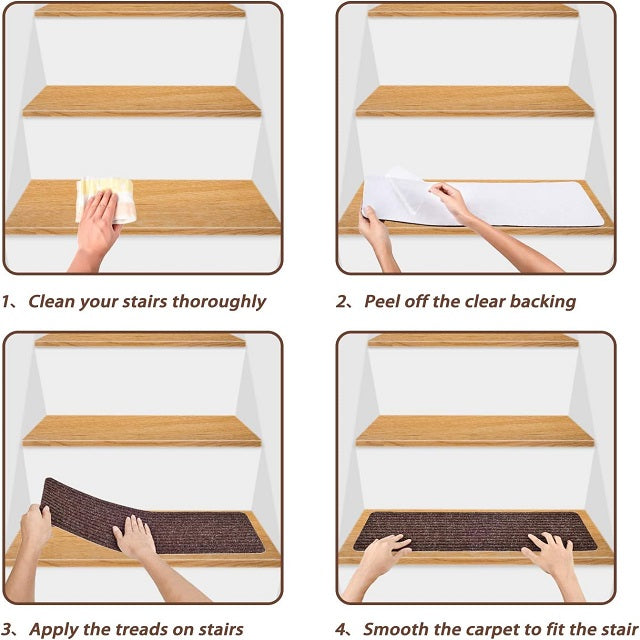 1、Clean your stairs thoroughly

2、Peel off the clear backing

3、Apply the treads on stairs

4、Smooth the carpet to fit the stair