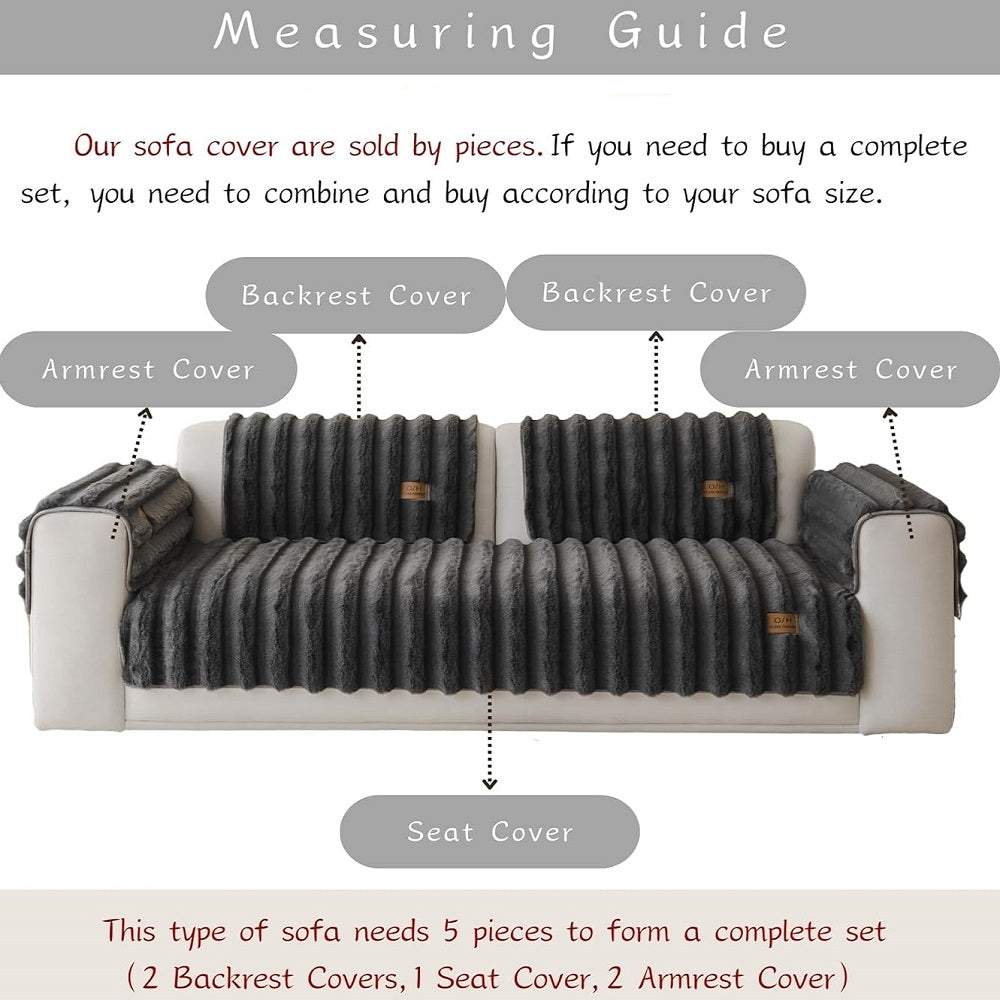 Measuring Guide

Our sofa cover are sold by pieces. If you need to buy a complete set, you need to combine and buy according to your sofa size.

Backrest Cover

Backrest Cover

Armrest Cover

Armrest Cover

O/H

O/H

O/H

Seat Cover

This type of sofa needs 5 pieces to form a complete set (2 Backrest Covers, 1 Seat Cover, 2 Armrest Cover)