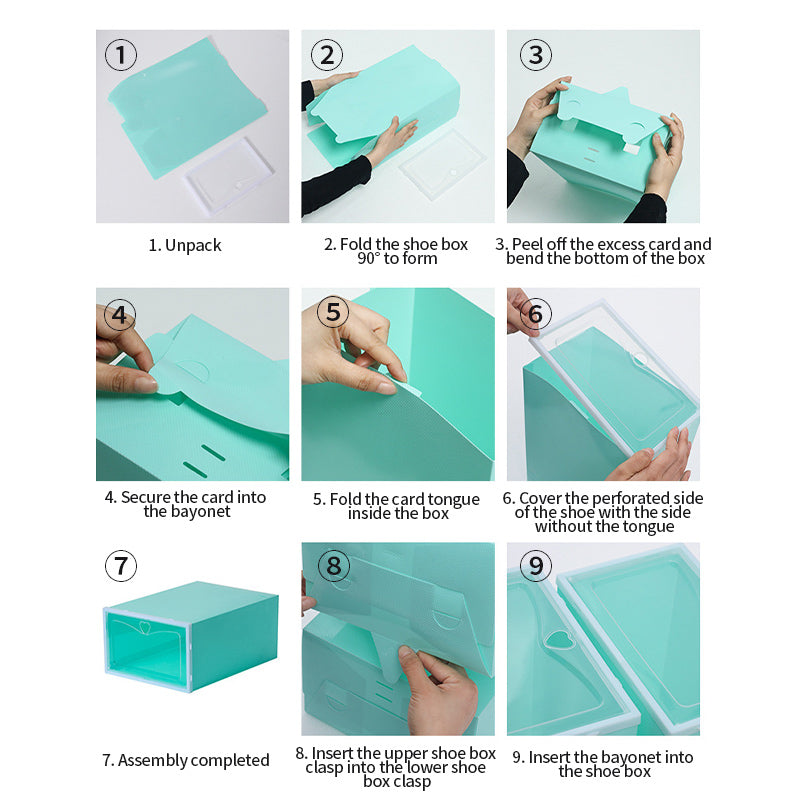 ①

1. Unpack

②

2. Fold the shoe box 90° to form

③

3. Peel off the excess card and bend the bottom of the box

④

4. Secure the card into the bayonet

⑤

5. Fold the card tongue inside the box

⑥

6. Cover the perforated side of the shoe with the side without the tongue

⑦

7. Assembly completed

⑧

8. Insert the upper shoe box clasp into the lower shoe box clasp

⑨

9. Insert the bayonet into the shoe box