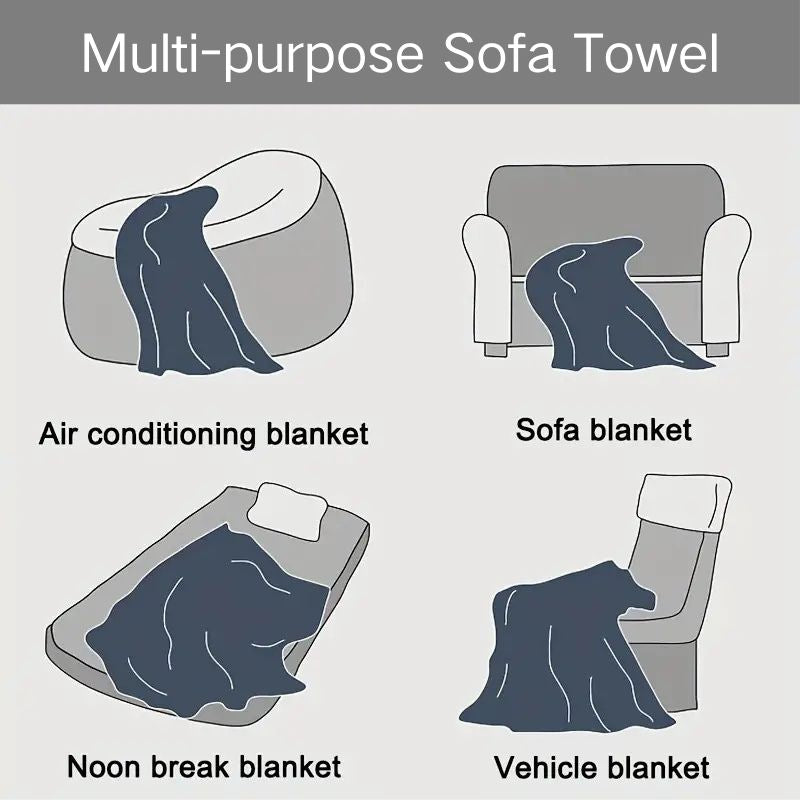 Multi-purpose Sofa Towel

Air conditioning blanket

Sofa blanket

Noon break blanket

Vehicle blanket