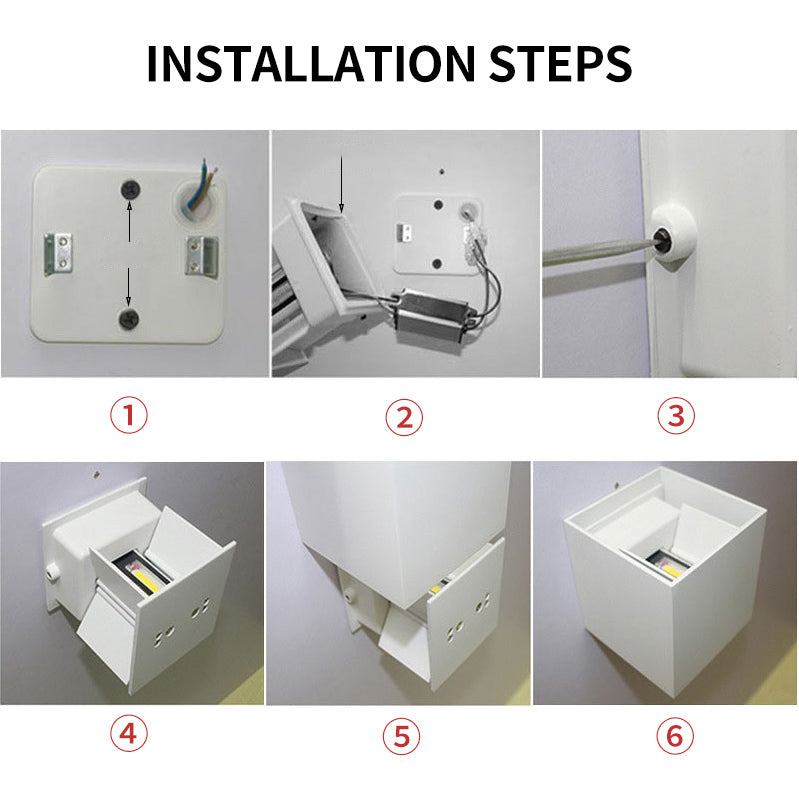 INSTALLATION STEPS

①

②

③

④

⑤

⑥