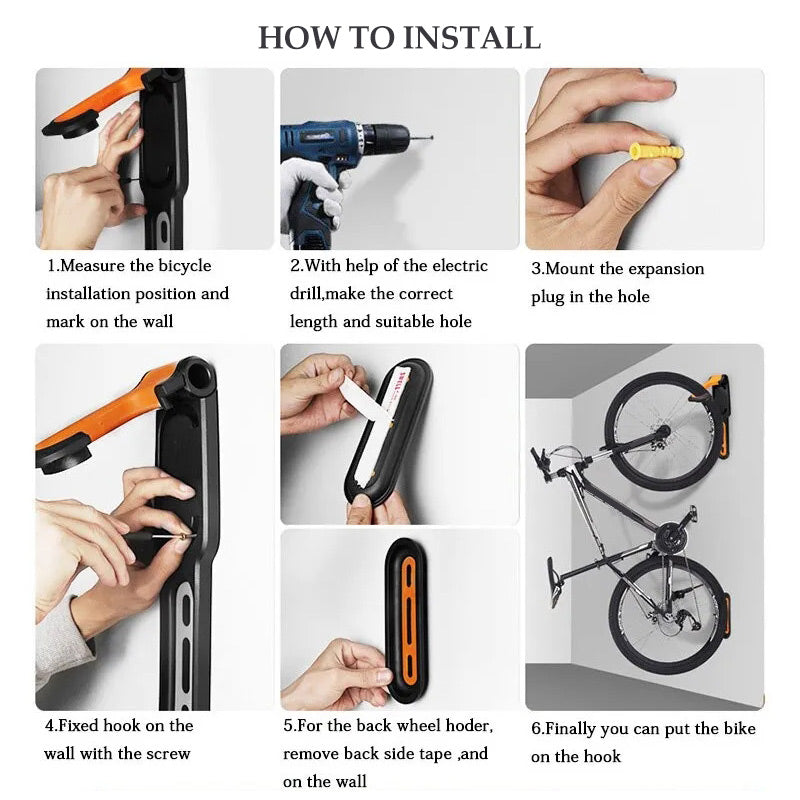 HOW TO INSTALL

1.Measure the bicycle installation position and mark on the wall

2.With help of the electric drill,make the correct length and suitable hole

3.Mount the expansion plug in the hole

4.Fixed hook on the wall with the screw

5.For the back wheel hoder, remove back side tape ,and on the wall

6.Finally you can put the bike on the hook