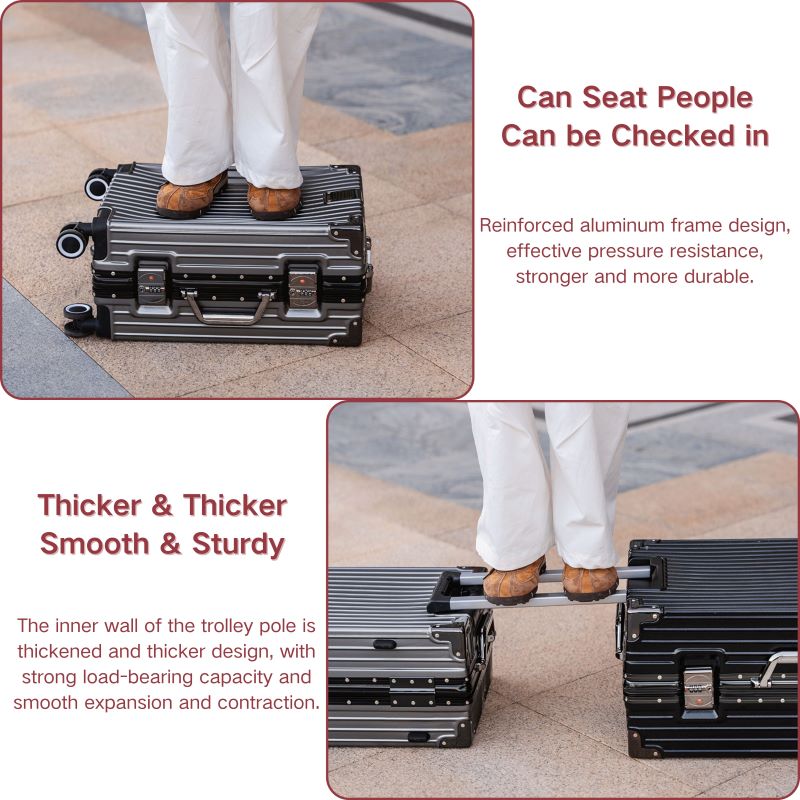 Can Seat People
Can be Checked in

Reinforced aluminum frame design, effective pressure resistance, stronger and more durable.

Thicker & Thicker
Smooth & Sturdy

The inner wall of the trolley pole is thickened and thicker design, with strong load-bearing capacity and smooth expansion and contraction.