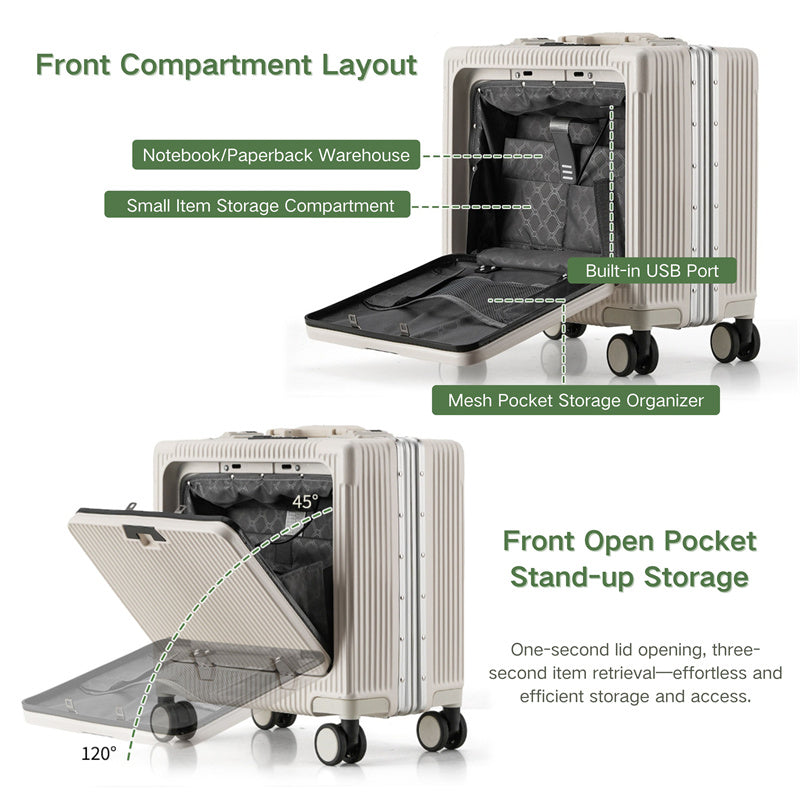 Front Compartment Layout

Notebook/Paperback Warehouse

Small Item Storage Compartment

Built-in USB Port

Mesh Pocket Storage Organizer

45°

120°

Front Open Pocket Stand-up Storage

One-second lid opening, three-second item retrieval—effortless and efficient storage and access.